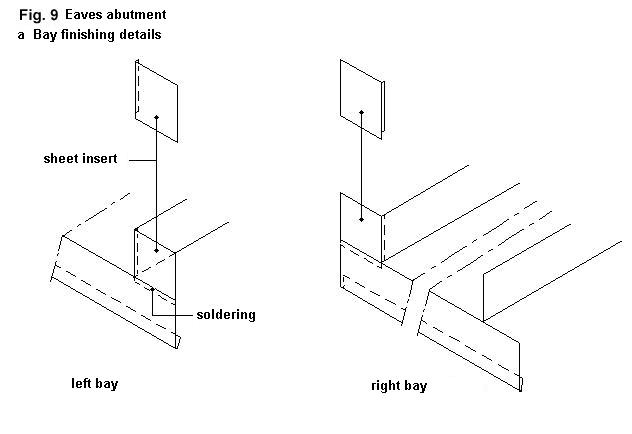 Fig. 9 Eaves abutment
a Bay finishing details

sheet insert

soldering

left bay

right bay