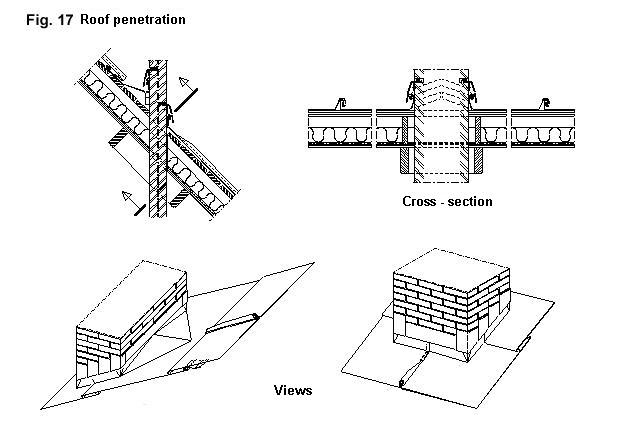 Fig. 17 Roof penetration

Cross - section

Views