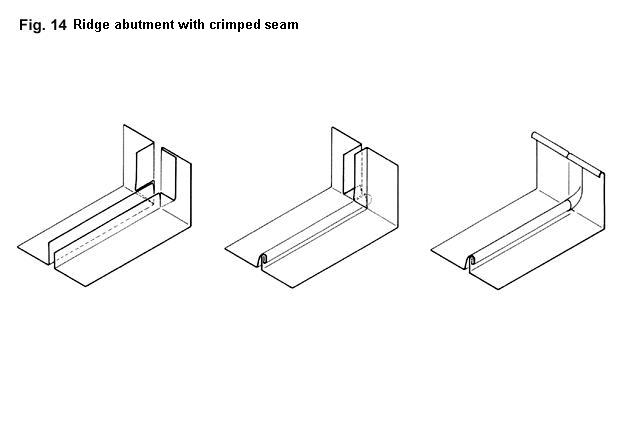 Fig. 14 Ridge abutment with crimped seam