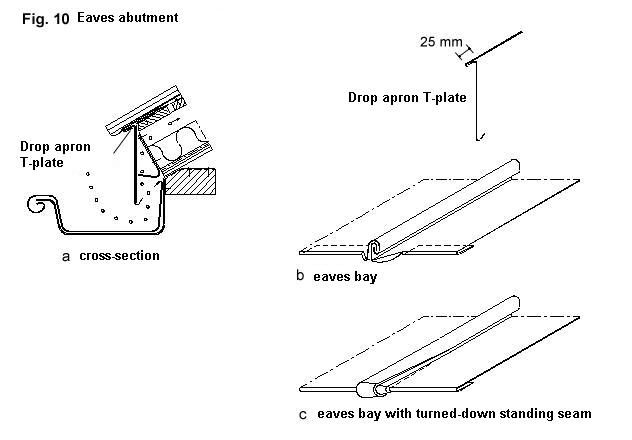 Fig. 10 Eaves abutment

Drop apron T-plate

a cross-section

25 mm

Drop apron T-plate

b eaves bay

c eaves bay with turned-down standing seam