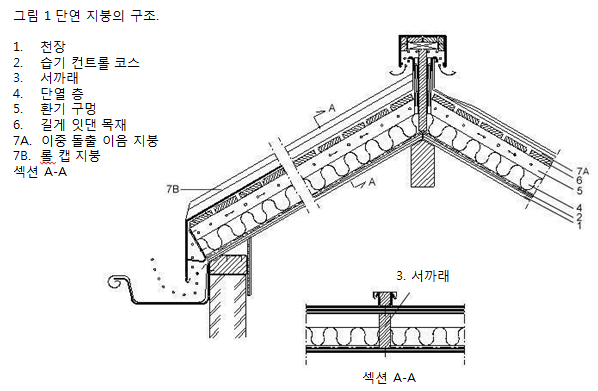 그림 1 단연 지붕의 구조.

1. 천장
2. 습기 컨트롤 코스
3. 서까래
4. 단열 층
5. 환기 구멍
6. 길게 잇댄 목재
7A. 이중 돌출 이음 지붕
7B. 롤 캡 지붕
섹션 A-A

A
A
7B
7A
6
5
4
2
1

3. 서까래

섹션 A-A