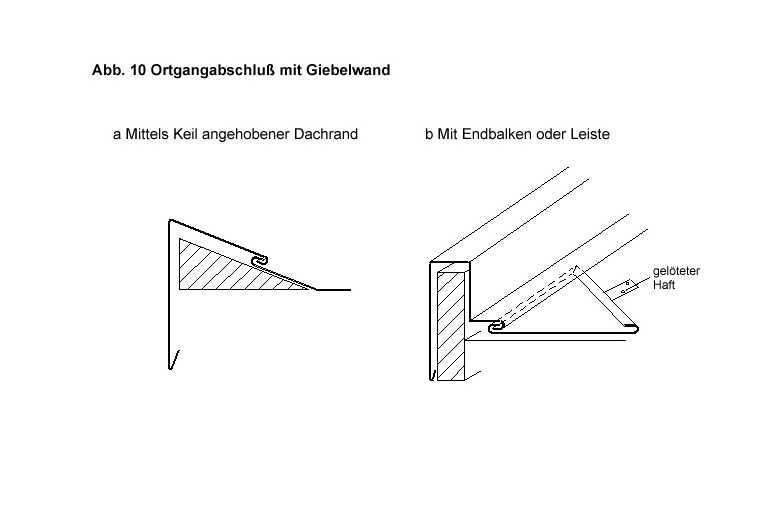 Abb. 10 Ortgangabschluß mit Giebelwand

a Mittels Keil angehobener Dachrand

b Mit Endbalken oder Leiste

gelöteter Haft