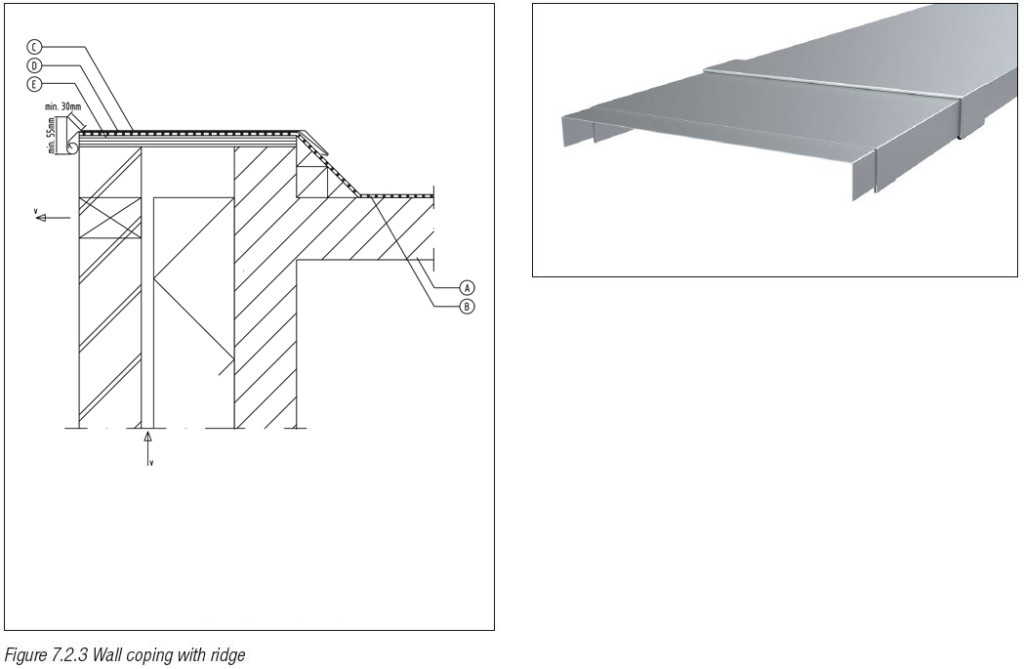 C
D
E
min. 30mm
min. 55mm
v
A
B
v

Figure 7.2.3 Wall coping with ridge