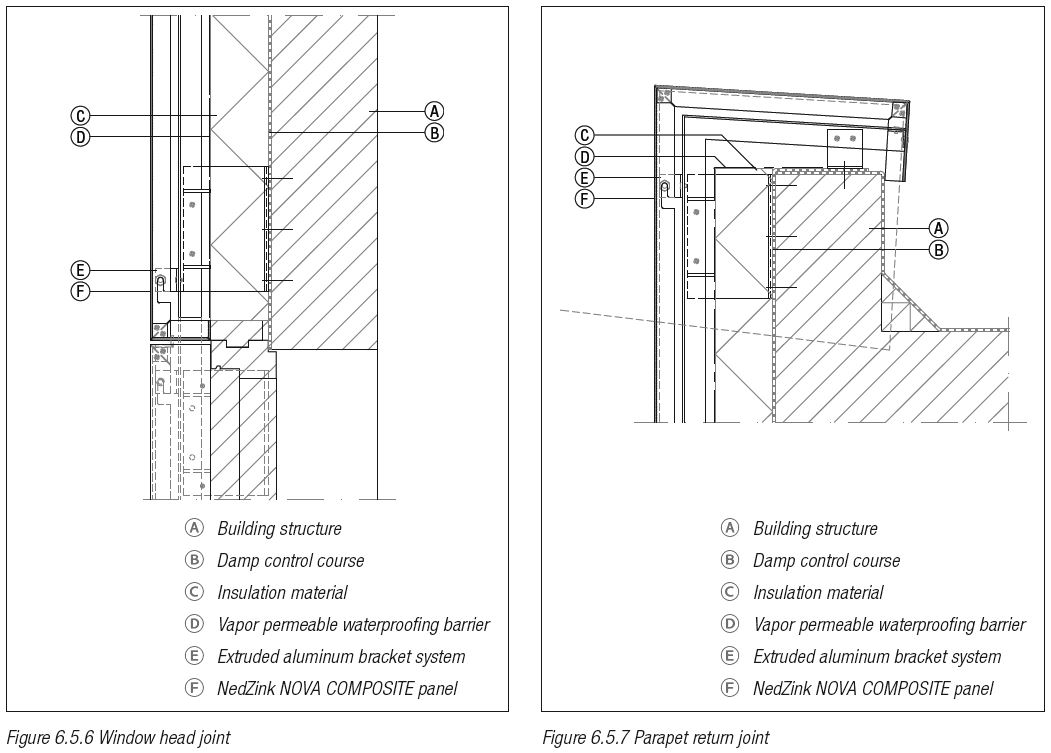 C
D
A
B
E
F

A Building structure
B Damp control course
C Insulation material
D Vapor permeable waterproofing barrier
E Extruded aluminum bracket system
F NedZink NOVA COMPOSITE panel

Figure 6.5.6 Window head joint

C
D
E
F
A
B

A Building structure
B Damp control course
C Insulation material
D Vapor permeable waterproofing barrier
E Extruded aluminum bracket system
F NedZink NOVA COMPOSITE panel

Figure 6.5.7 Parapet return joint