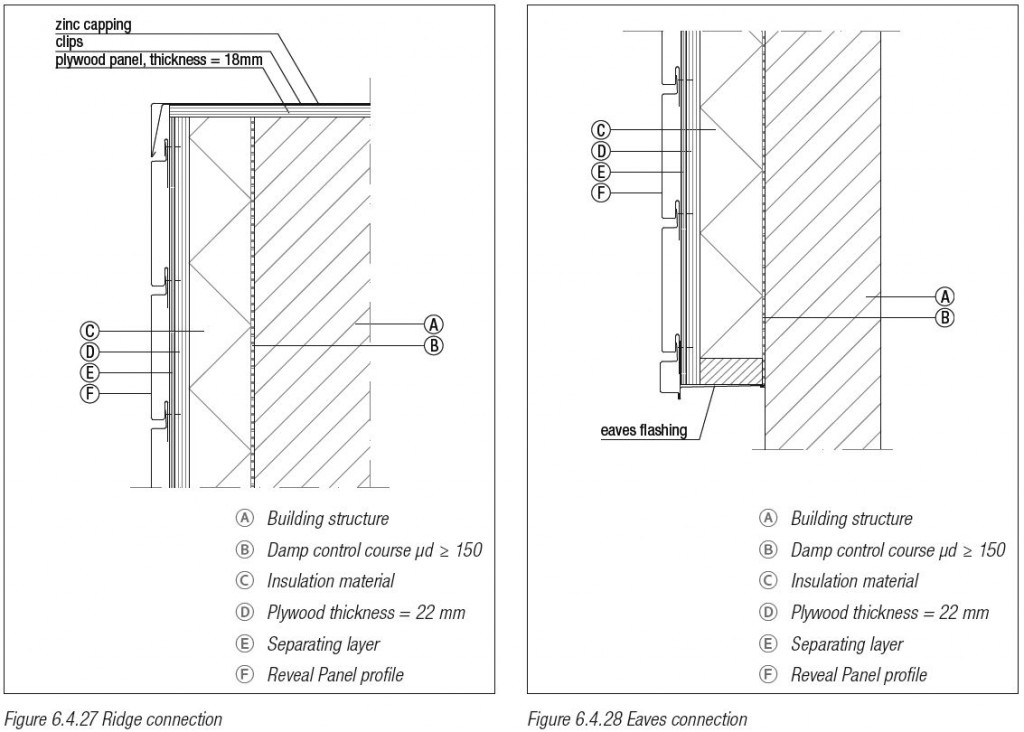 zinc capping
clips
plywood panel, thickness = 18mm

C
D
E
F

A
B

Ⓐ Building structure
Ⓑ Damp control course μd ≥ 150
Ⓒ Insulation material
Ⓓ Plywood thickness = 22 mm
Ⓔ Separating layer
Ⓕ Reveal Panel profile

Figure 6.4.27 Ridge connection

C
D
E
F

A
B

eaves flashing

Ⓐ Building structure
Ⓑ Damp control course μd ≥ 150
Ⓒ Insulation material
Ⓓ Plywood thickness = 22 mm
Ⓔ Separating layer
Ⓕ Reveal Panel profile

Figure 6.4.28 Eaves connection