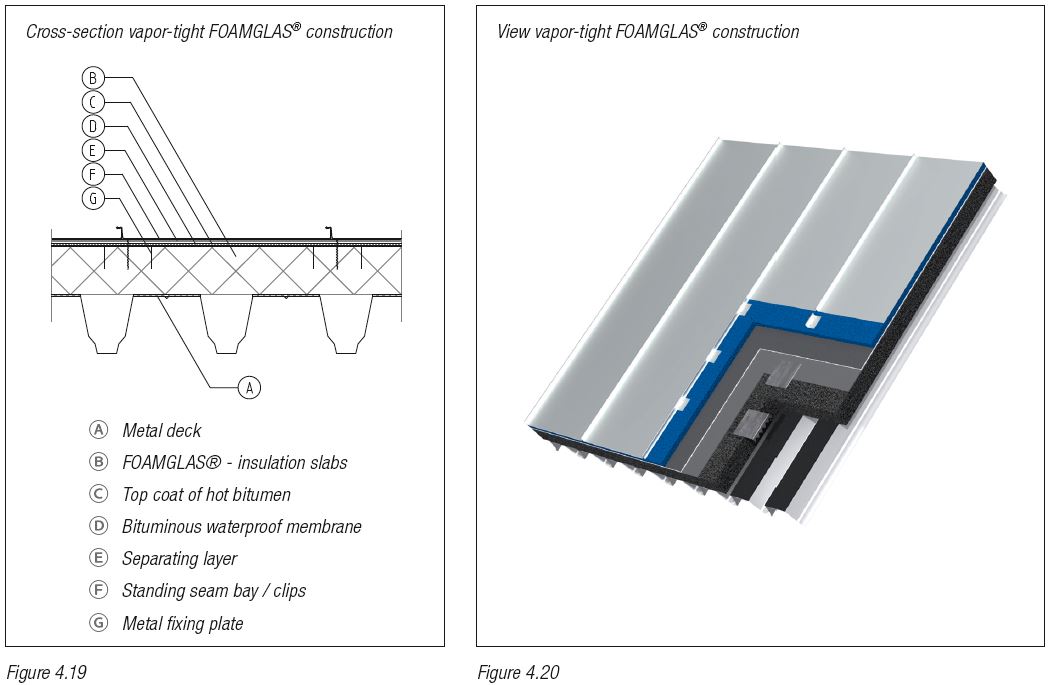 Cross-section vapor-tight FOAMGLAS® construction

B
C
D
E
F
G

A

A Metal deck
B FOAMGLAS® - insulation slabs
C Top coat of hot bitumen
D Bituminous waterproof membrane
E Separating layer
F Standing seam bay / clips
G Metal fixing plate

Figure 4.19

View vapor-tight FOAMGLAS® construction

Figure 4.20