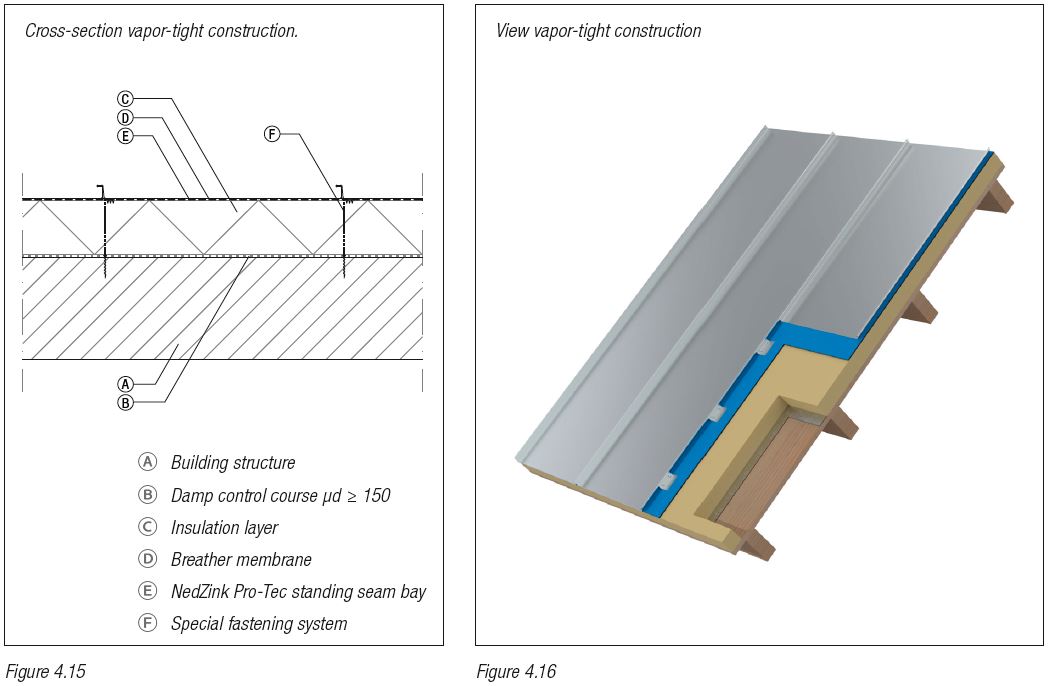 Cross-section vapor-tight construction.

C
D
E
F

A
B

A Building structure
B Damp control course μd ≥ 150
C Insulation layer
D Breather membrane
E NedZink Pro-Tec standing seam bay
F Special fastening system

Figure 4.15

View vapor-tight construction

Figure 4.16