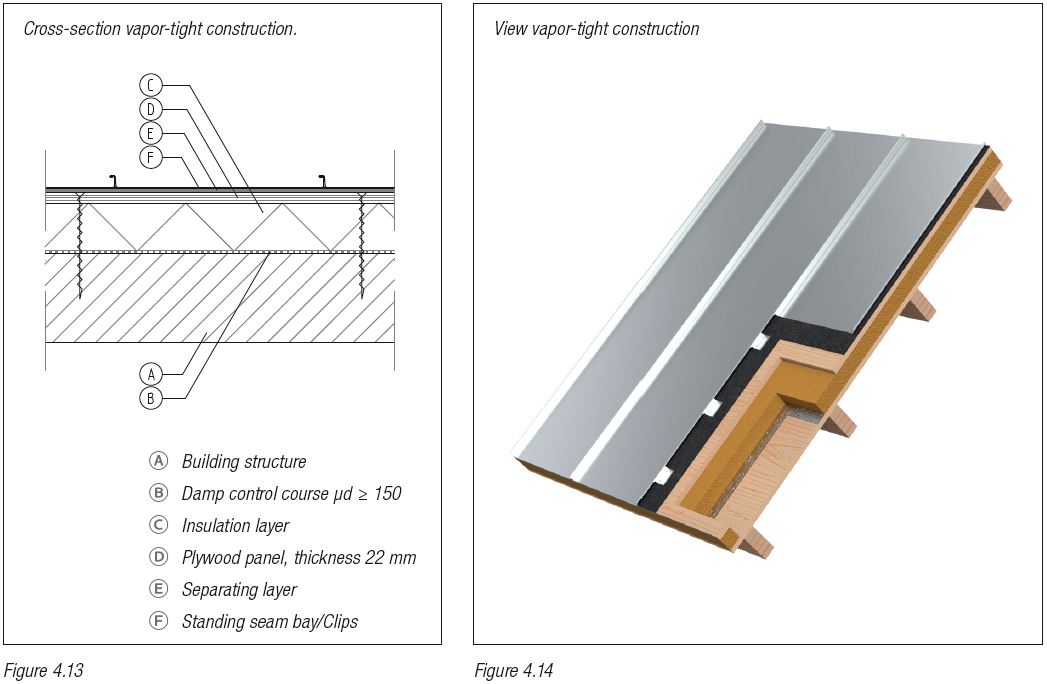 Cross-section vapor-tight construction.

C
D
E
F

A
B

Ⓐ Building structure
Ⓑ Damp control course μd ≥ 150
Ⓒ Insulation layer
Ⓓ Plywood panel, thickness 22 mm
Ⓔ Separating layer
Ⓕ Standing seam bay/Clips

Figure 4.13

View vapor-tight construction

Figure 4.14