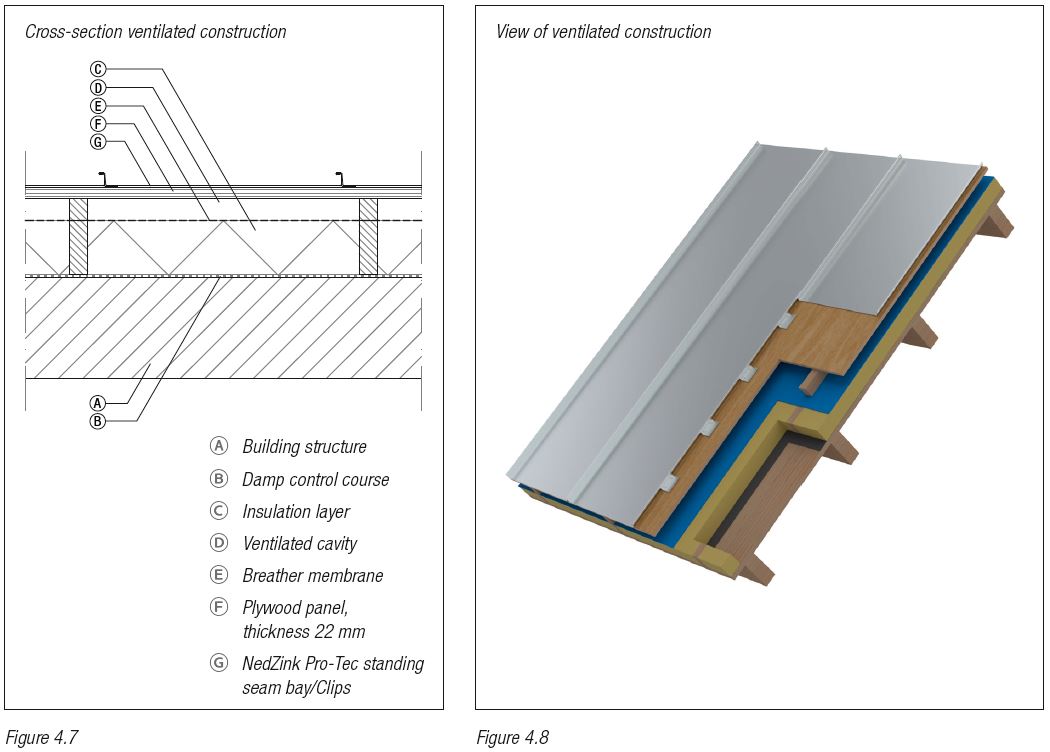 Cross-section ventilated construction

C
D
E
F
G

A
B

A Building structure
B Damp control course
C Insulation layer
D Ventilated cavity
E Breather membrane
F Plywood panel, thickness 22 mm
G NedZink Pro-Tec standing seam bay/Clips

Figure 4.7

View of ventilated construction

Figure 4.8