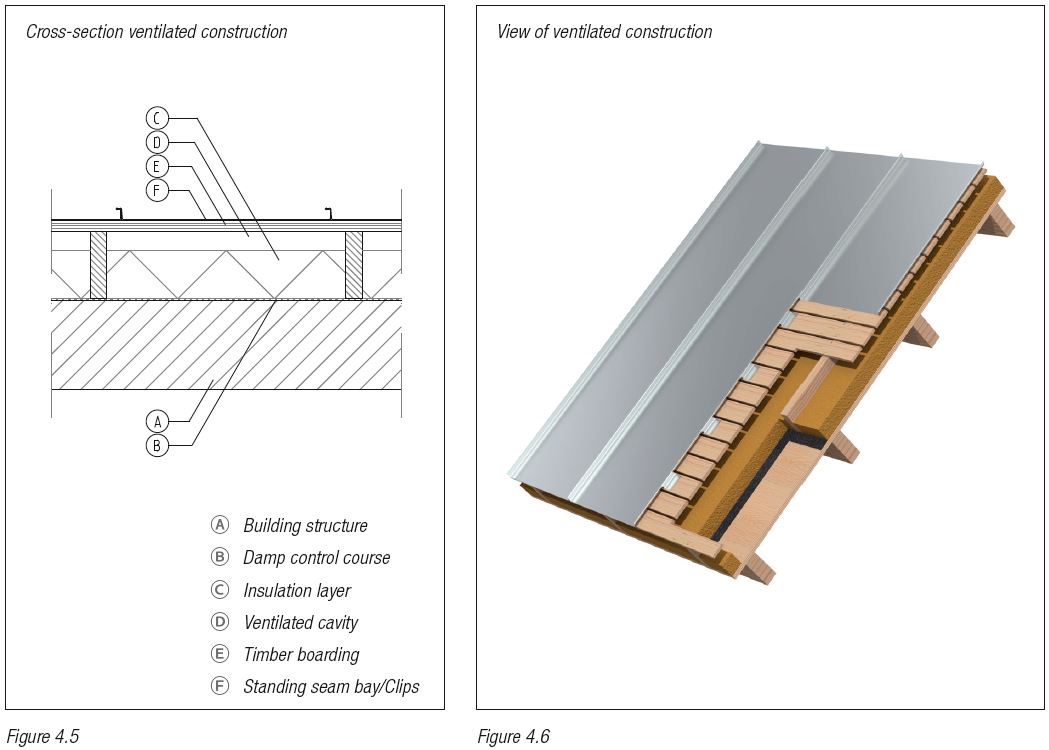 Cross-section ventilated construction

C
D
E
F

A
B

A Building structure
B Damp control course
C Insulation layer
D Ventilated cavity
E Timber boarding
F Standing seam bay/Clips

Figure 4.5

View of ventilated construction

Figure 4.6